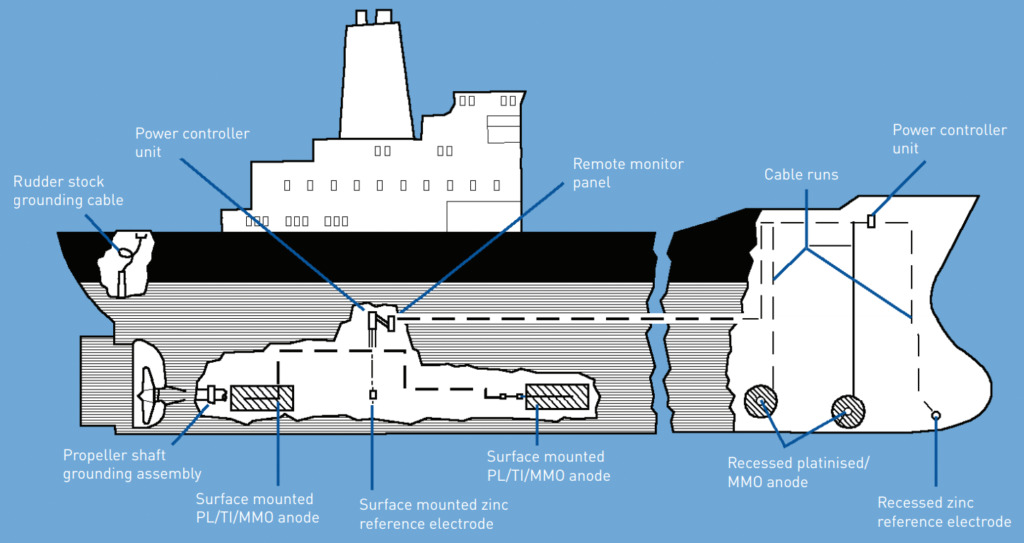 Power controller unit

Rudder stock grounding cable

Remote monitor panel

Cable runs

Power controller unit

Propeller shaft grounding assembly

Surface mounted PL/TI/MMO anode

Surface mounted zinc reference electrode

Surface mounted PL/TI/MMO anode

Recessed platinised/ MMO anode

Recessed zinc reference electrode